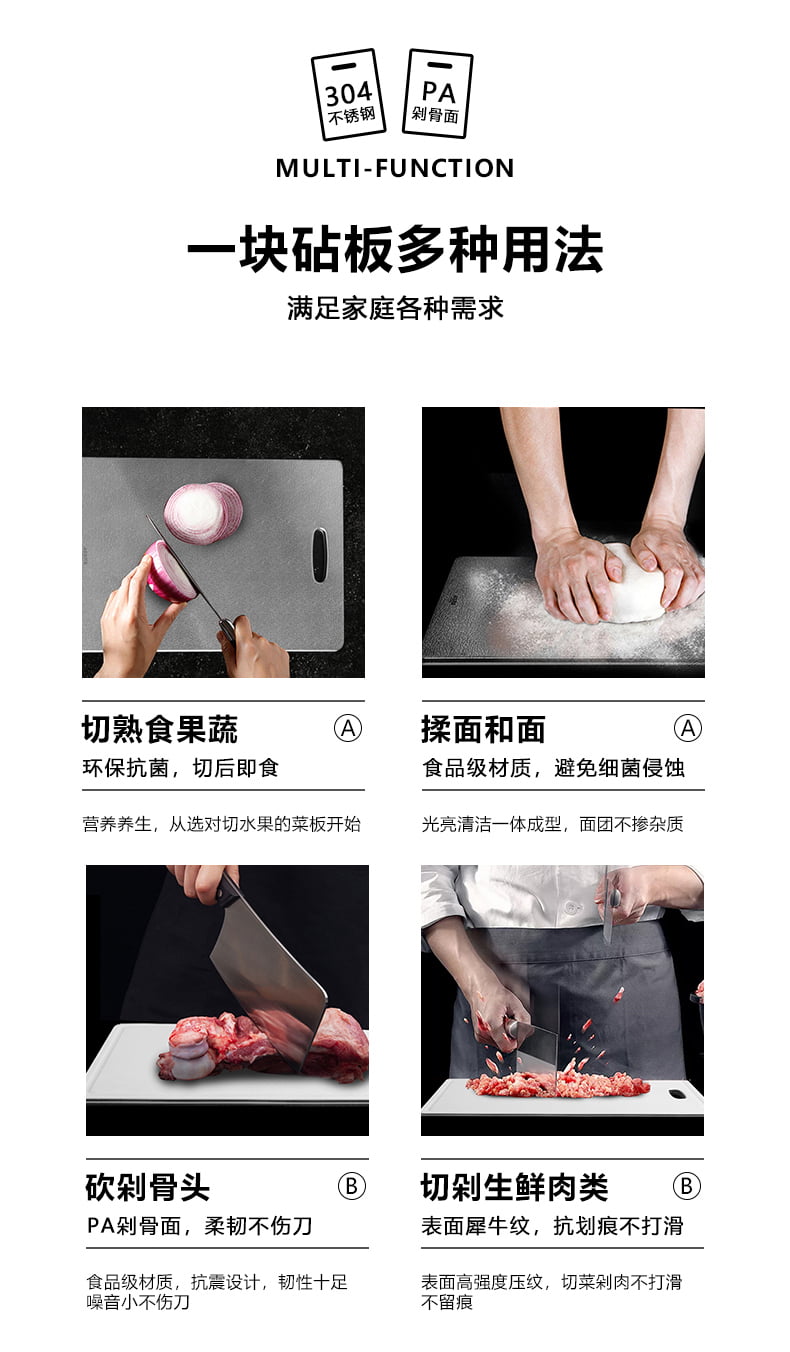 304
不锈钢

PA
剁骨面

MULTI-FUNCTION

一块砧板多种用法

满足家庭各种需求

切熟食果蔬 Ⓐ
环保抗菌，切后即食

营养养生，从选对切水果的菜板开始

揉面和面 Ⓐ
食品级材质，避免细菌侵蚀

光亮清洁一体成型，面团不掺杂质

砍剁骨头 Ⓑ
PA剁骨面，柔韧不伤刀

食品级材质，抗震设计，韧性十足
噪音小不伤刀

切剁生鲜肉类 Ⓑ
表面犀牛纹，抗划痕不打滑

表面高强度压纹，切菜剁肉不打滑
不留痕